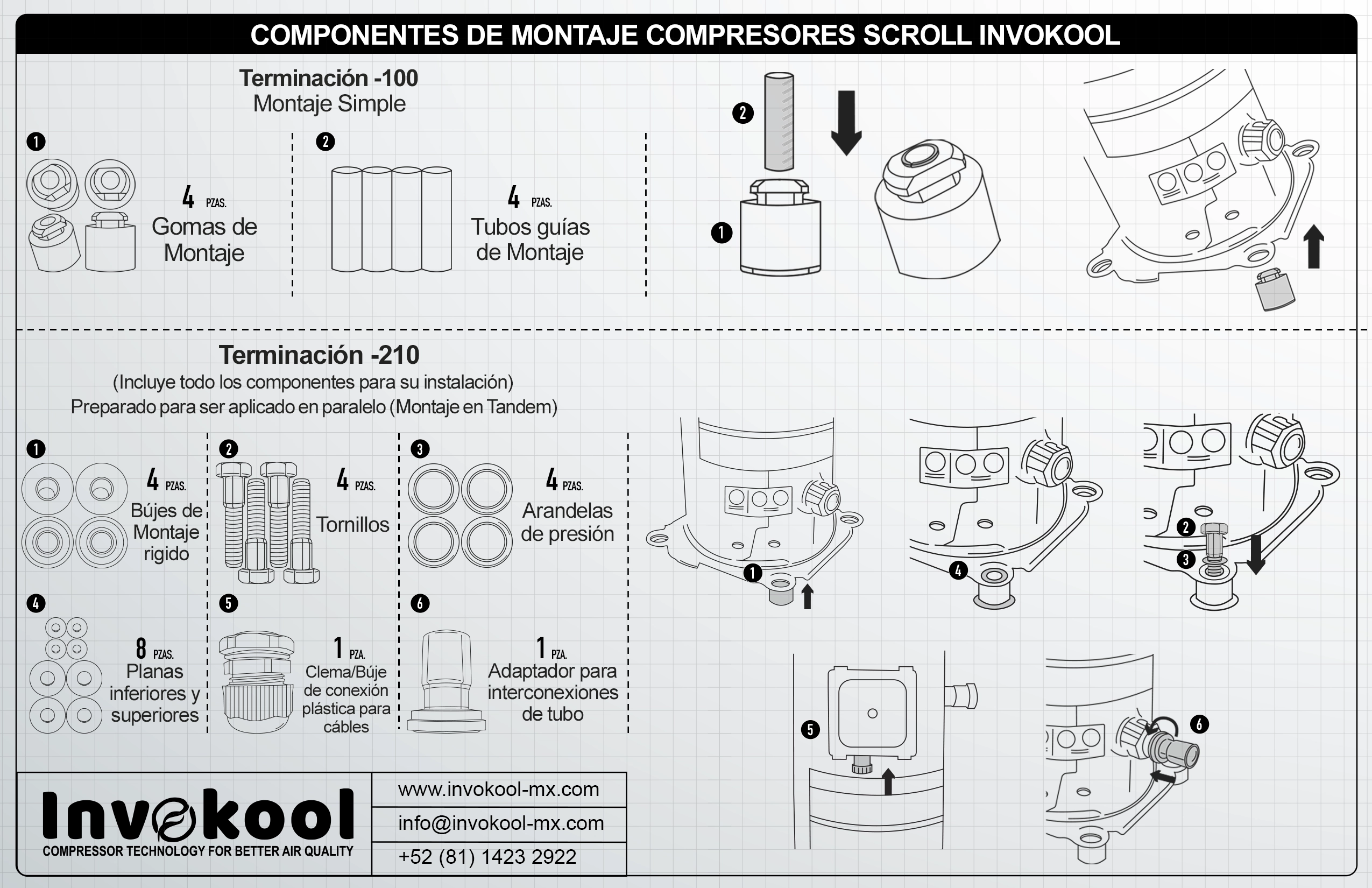 COMPONENTES DE MONTAJE COMPRESORES SCROLL INVOKOOL

Terminación -100
Montaje Simple

1
4 PZAS.
Gomas de Montaje

2
4 PZAS.
Tubos guías de Montaje

2
1

Terminación -210
(Incluye todo los componentes para su instalación)
Preparado para ser aplicado en paralelo (Montaje en Tandem)

1
4 PZAS.
Bújes de Montaje rigido

2
4 PZAS.
Tornillos

3
4 PZAS.
Arandelas de presión

4
8 PZAS.
Planas inferiores y superiores

5
1 PZA.
Clema/Búje de conexión plástica para cábles

6
1 PZA.
Adaptador para interconexiones de tubo

1
4
2
3
5
6

Invokool
COMPRESSOR TECHNOLOGY FOR BETTER AIR QUALITY

www.invokool-mx.com
info@invokool-mx.com
+52 (81) 1423 2922